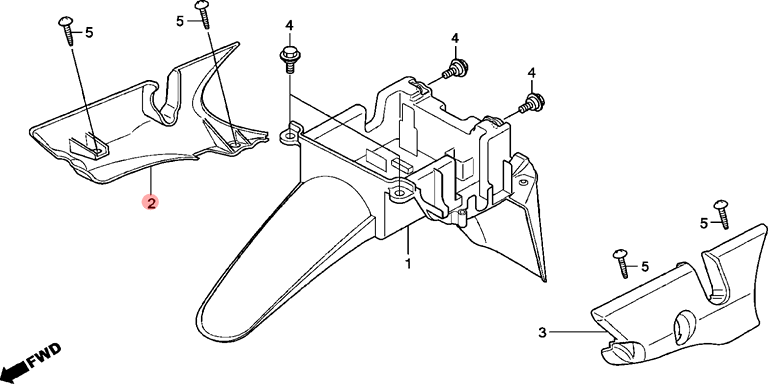 5
5
4
4
4
2
1
5
5
3
FWD