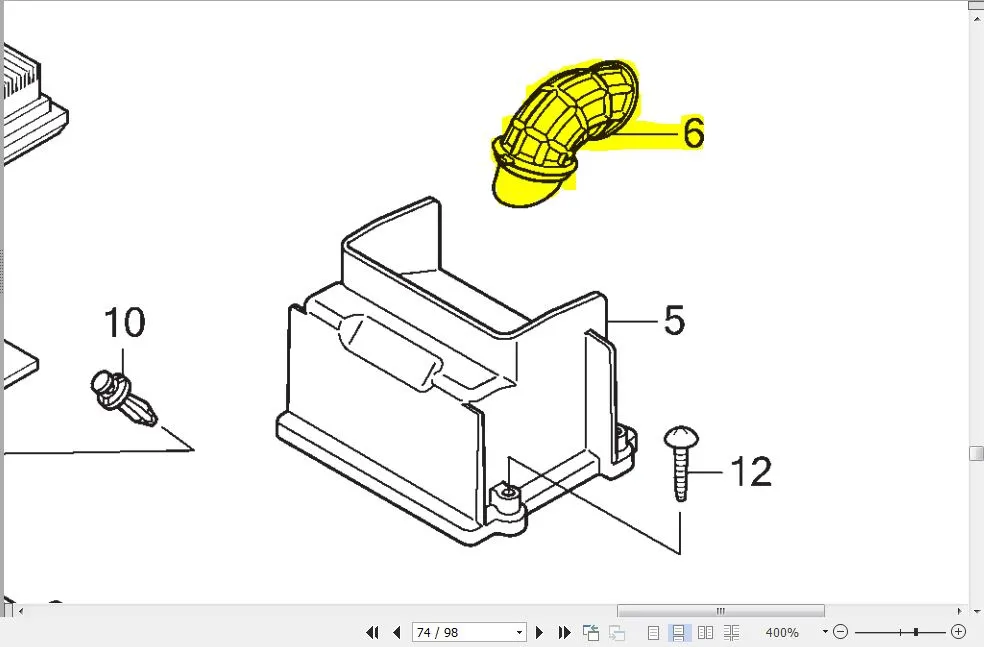 6

10

5

12

74 / 98

400%